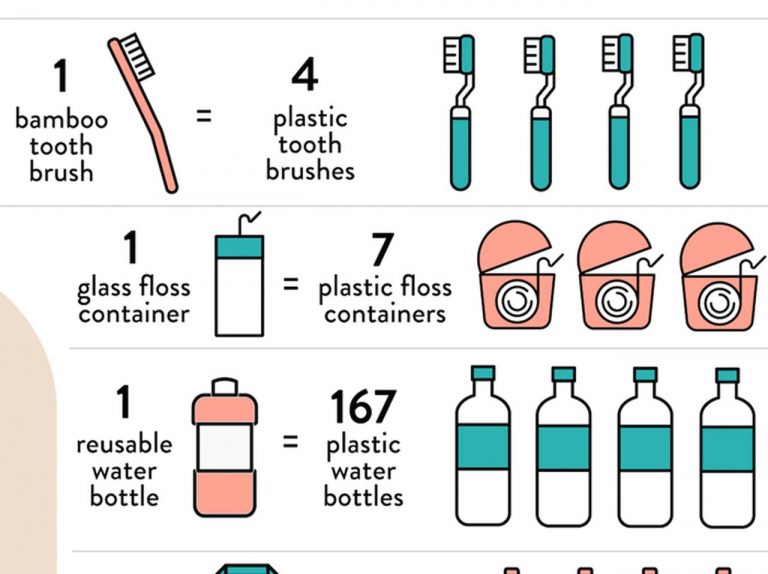 1
bamboo tooth brush

=

4
plastic tooth brushes

1
glass floss container

=

7
plastic floss containers

1
reusable water bottle

=

167
plastic water bottles