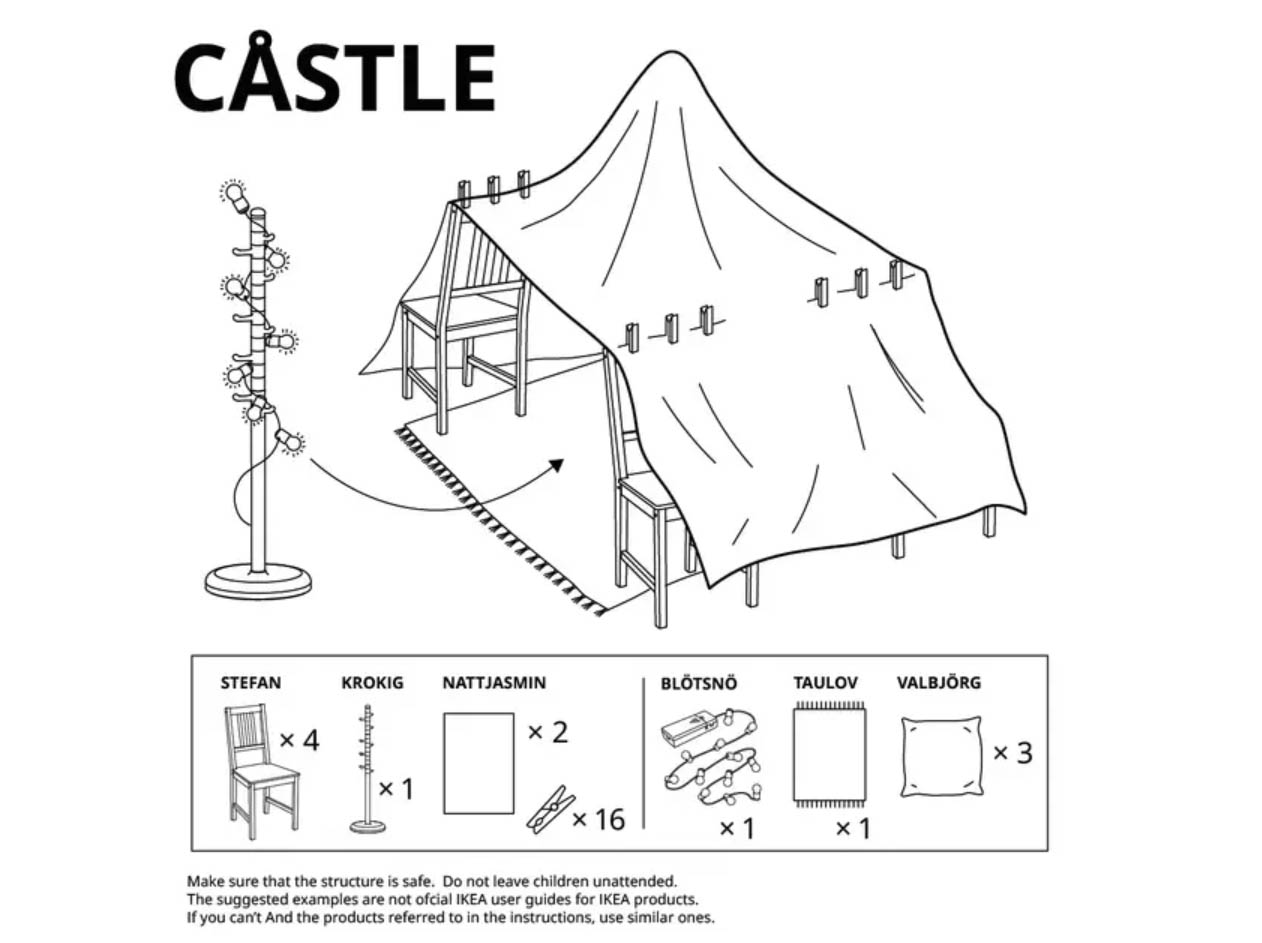 CÅSTLE

STEFAN
× 4

KROKIG
× 1

NATTJASMIN
× 2
× 16

BLÖTSNÖ
× 1

TAULOV
× 1

VALBJÖRG
× 3

Make sure that the structure is safe. Do not leave children unattended.
The suggested examples are not ofcial IKEA user guides for IKEA products.
If you can't And the products referred to in the instructions, use similar ones.